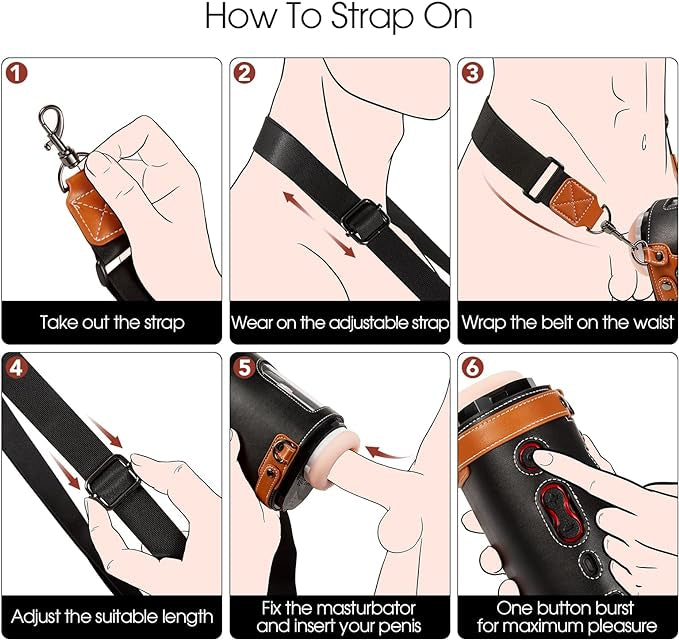 How To Strap On

1
Take out the strap

2
Wear on the adjustable strap

3
Wrap the belt on the waist

4
Adjust the suitable length

5
Fix the masturbator and insert your penis

6
One button burst for maximum pleasure